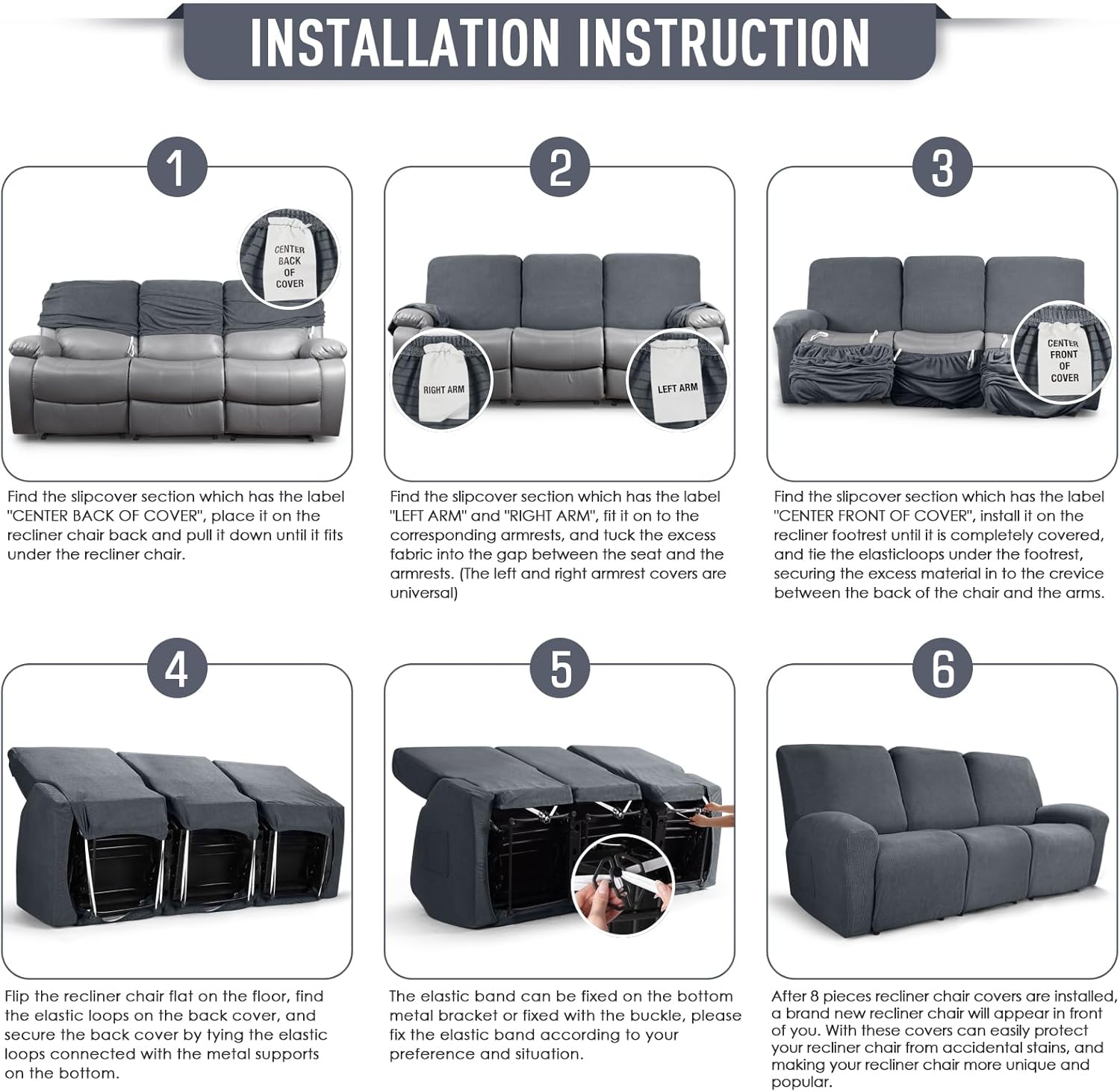 INSTALLATION INSTRUCTION

1

CENTER BACK OF COVER

Find the slipcover section which has the label "CENTER BACK OF COVER", place it on the recliner chair back and pull it down until it fits under the recliner chair.

2

RIGHT ARM

LEFT ARM

Find the slipcover section which has the label "LEFT ARM" and "RIGHT ARM", fit it on to the corresponding armrests, and tuck the excess fabric into the gap between the seat and the armrests. (The left and right armrest covers are universal)

3

CENTER FRONT OF COVER

Find the slipcover section which has the label "CENTER FRONT OF COVER", install it on the recliner footrest until it is completely covered, and tie the elasticloops under the footrest, securing the excess material in to the crevice between the back of the chair and the arms.

4

Flip the recliner chair flat on the floor, find the elastic loops on the back cover, and secure the back cover by tying the elastic loops connected with the metal supports on the bottom.

5

The elastic band can be fixed on the bottom metal bracket or fixed with the buckle, please fix the elastic band according to your preference and situation.

6

After 8 pieces recliner chair covers are installed, a brand new recliner chair will appear in front of you. With these covers can easily protect your recliner chair from accidental stains, and making your recliner chair more unique and popular.